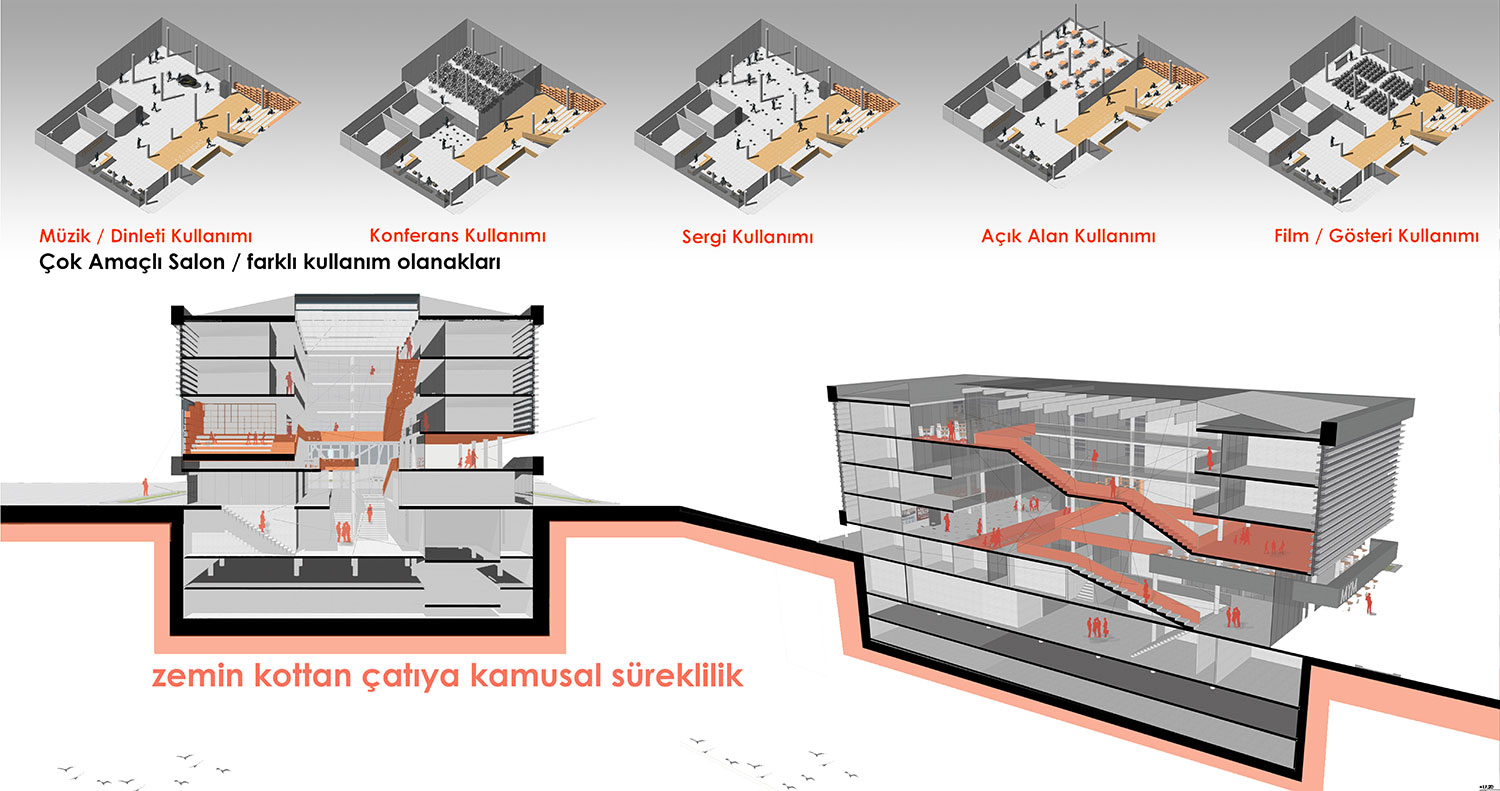 Müzik / Dinleti Kullanımı
Konferans Kullanımı
Sergi Kullanımı
Açık Alan Kullanımı
Film / Gösteri Kullanımı

Çok Amaçlı Salon / farklı kullanım olanakları

zemin kottan çatıya kamusal süreklilik